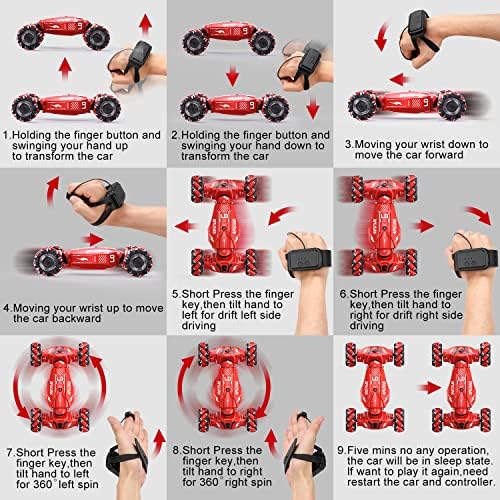 1.Holding the finger button and swinging your hand up to transform the car

2.Holding the finger button and swinging your hand down to transform the car

3.Moving your wrist down to move the car forward

4.Moving your wrist up to move the car backward

5.Short Press the finger key,then tilt hand to left for drift left side driving

6.Short Press the finger key,then tilt hand to right for drift right side driving

7.Short Press the finger key,then tilt hand to left for 360° left spin

8.Short Press the finger key,then tilt hand to right for 360° right spin

9.Five mins no any operation, the car will be in sleep state. If want to play it again,need restart the car and controller.